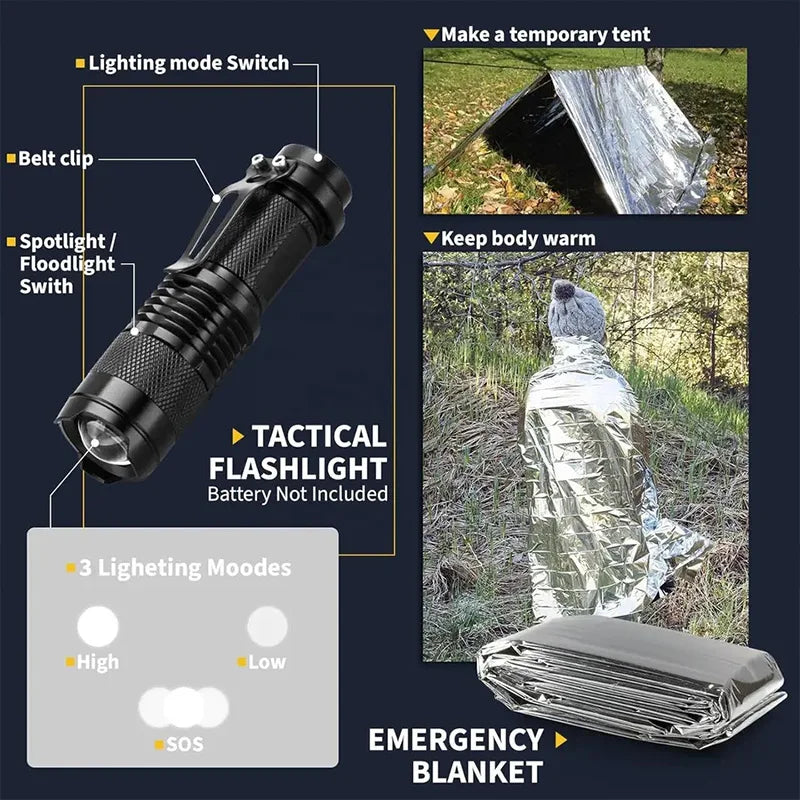 Lighting mode Switch

Belt clip

Spotlight / Floodlight Swith

TACTICAL FLASHLIGHT
Battery Not Included

3 Ligheting Moodes

High

Low

SOS

Make a temporary tent

Keep body warm

EMERGENCY BLANKET