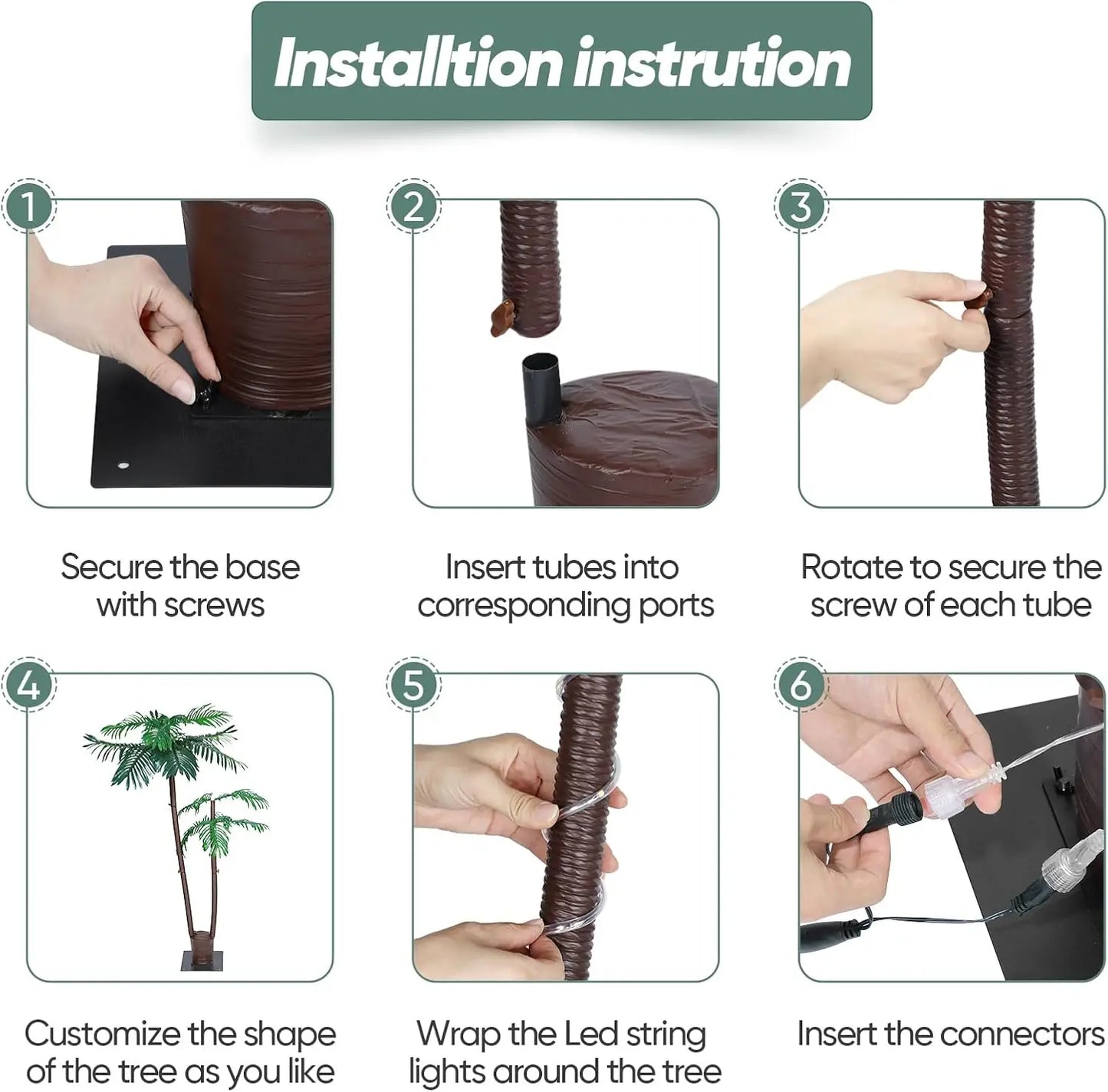 Installtion instrution

1

Secure the base with screws

2

Insert tubes into corresponding ports

3

Rotate to secure the screw of each tube

4

Customize the shape of the tree as you like

5

Wrap the Led string lights around the tree

6

Insert the connectors