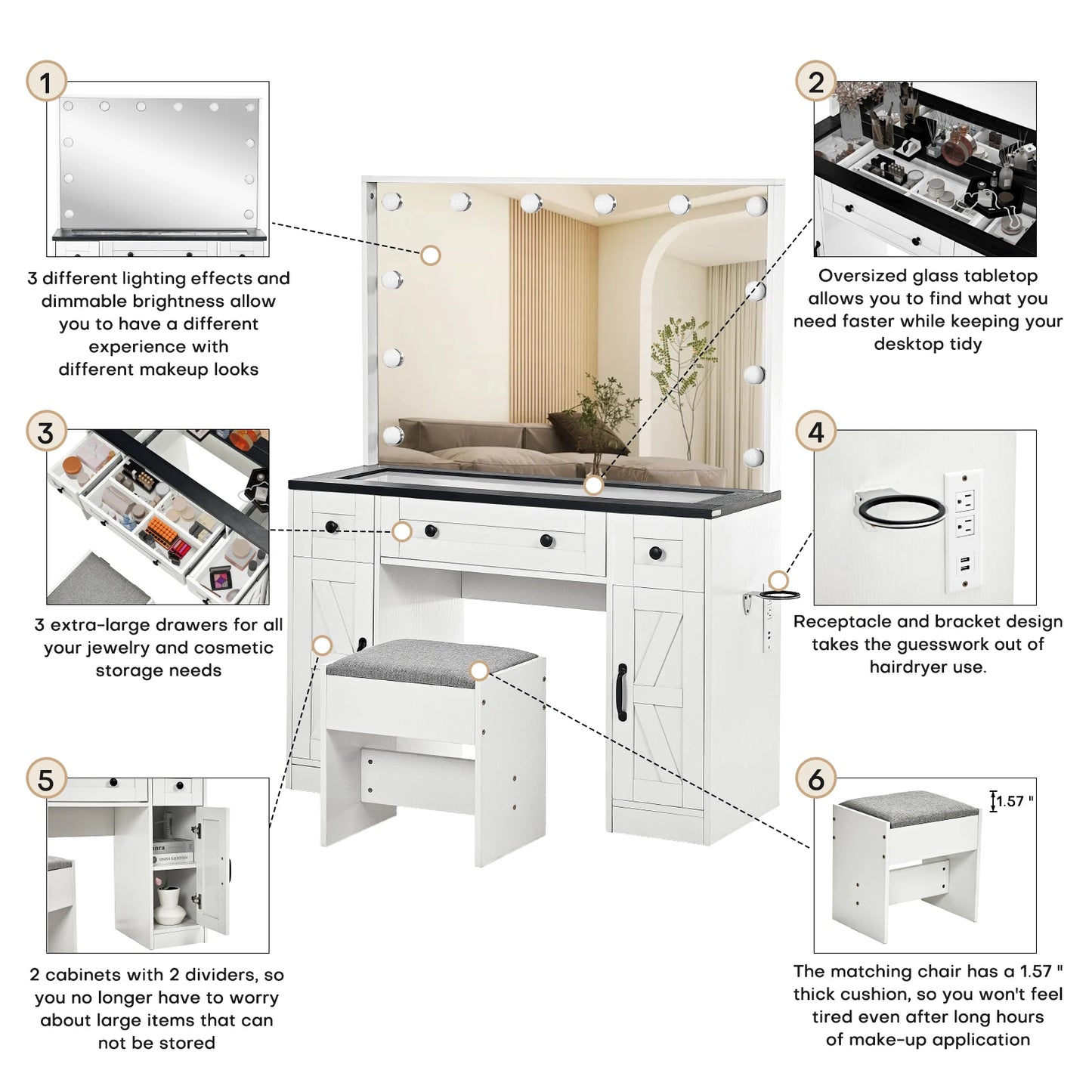 1

3 different lighting effects and dimmable brightness allow you to have a different experience with different makeup looks

2

Oversized glass tabletop allows you to find what you need faster while keeping your desktop tidy

3

3 extra-large drawers for all your jewelry and cosmetic storage needs

4

Receptacle and bracket design takes the guesswork out of hairdryer use.

5

2 cabinets with 2 dividers, so you no longer have to worry about large items that can not be stored

6

1.57 "

The matching chair has a 1.57 " thick cushion, so you won't feel tired even after long hours of make-up application